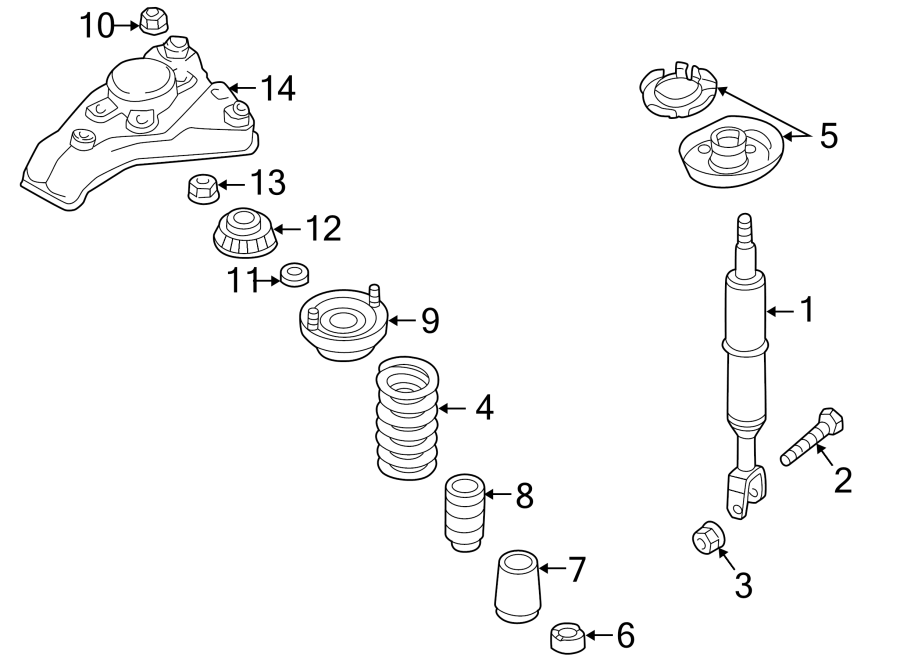 10
14
13
12
11
9
4
8
7
6
5
1
2
3