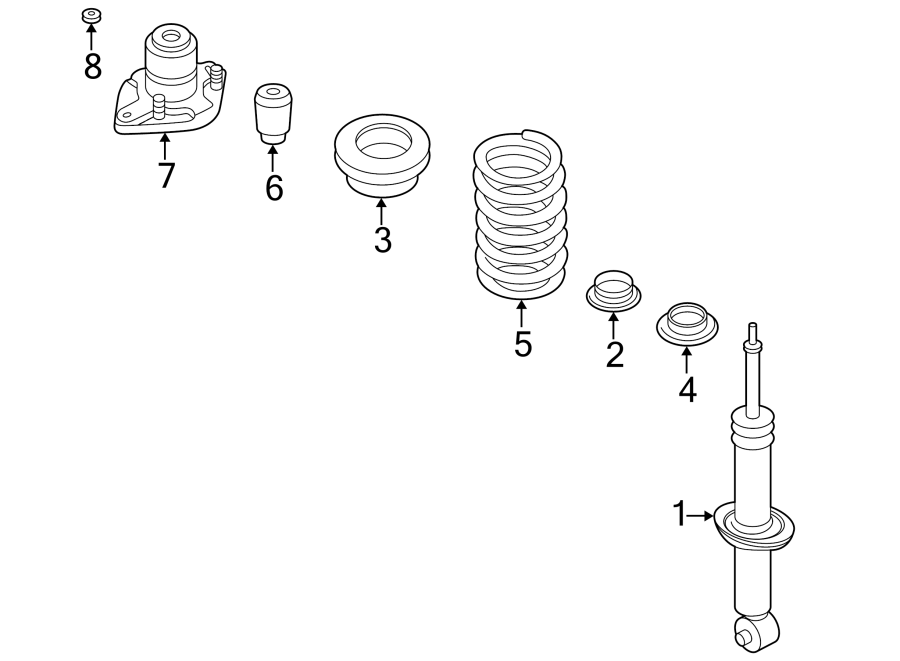 8
7
6
3
5
2
4
1