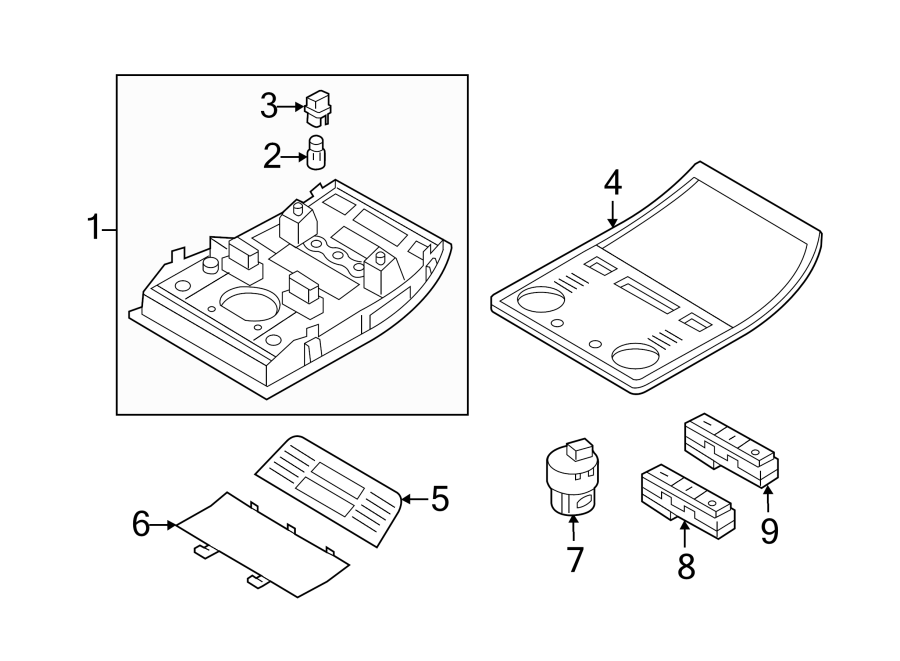 3
2
1
4
5
6
7
8
9