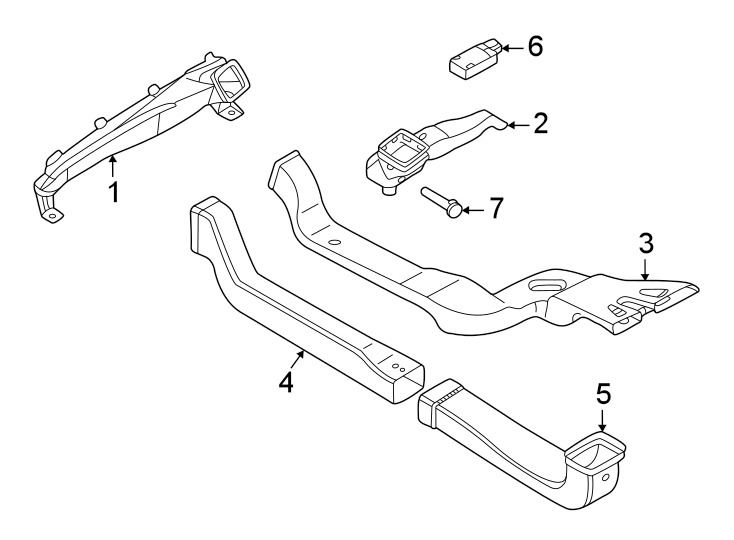 6
2
1
7
3
4
5