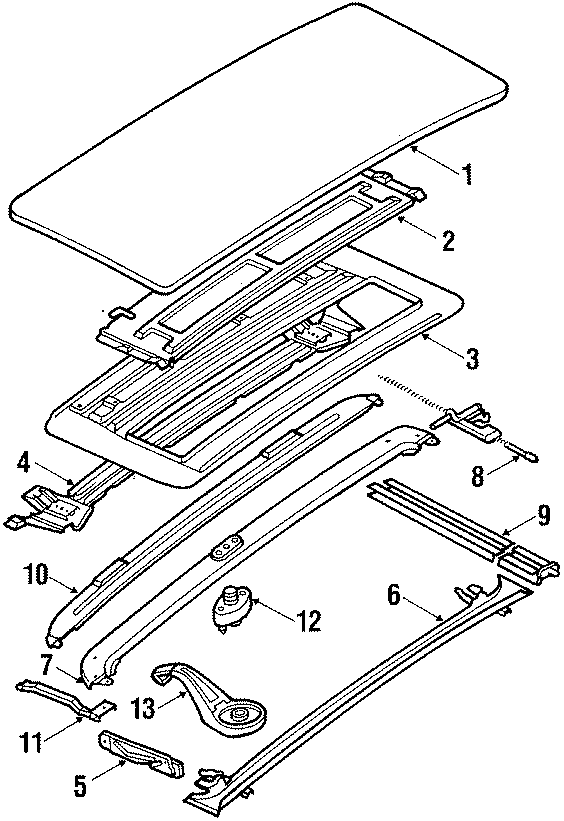 1
2
3
4
8
9
10
6
12
7
13
11
5