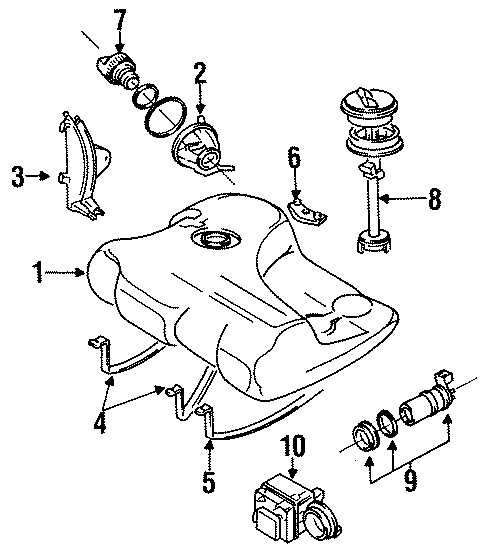 7
2
3
6
8
1
4
5
10
9