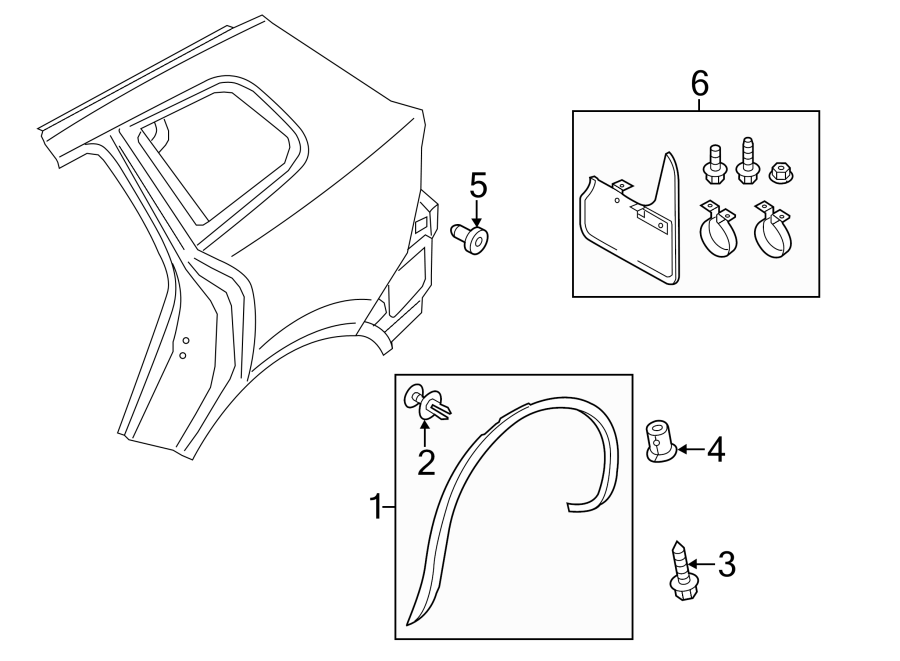 6
5
2
1
4
3