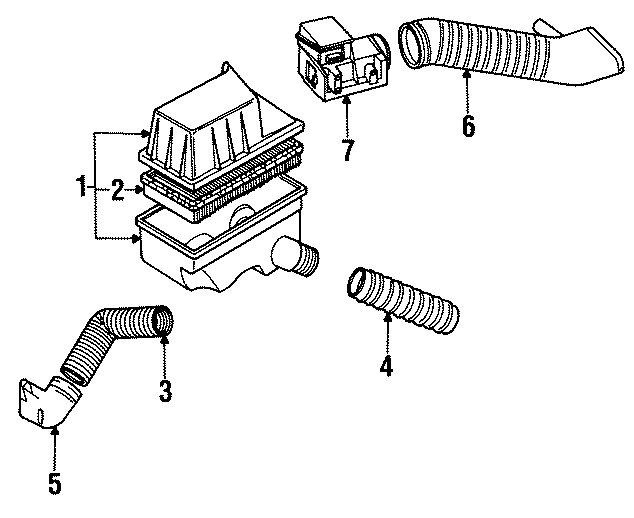 7
6
1
2
4
3
5