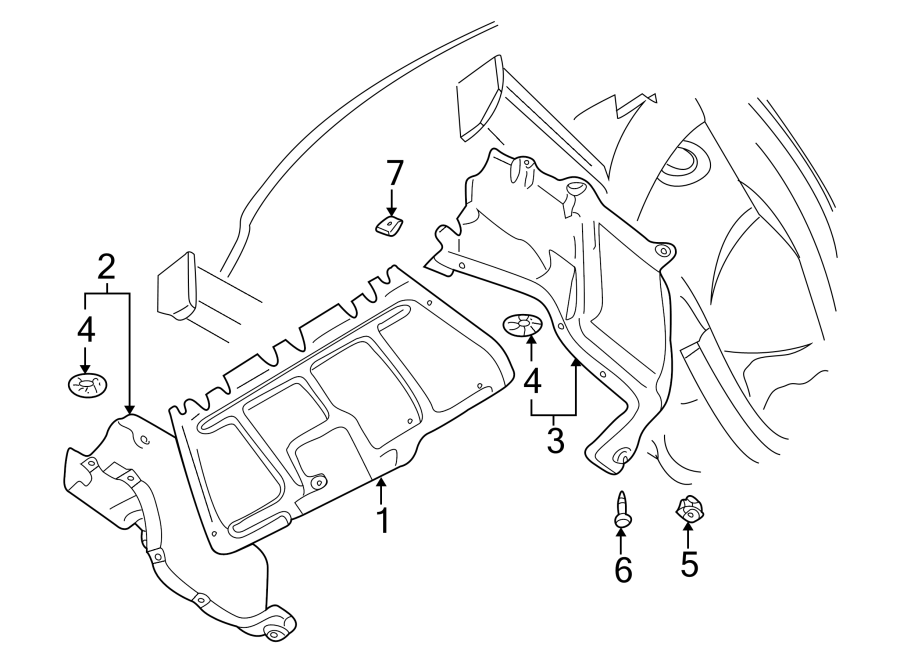 7
2
4
4
3
1
6
5