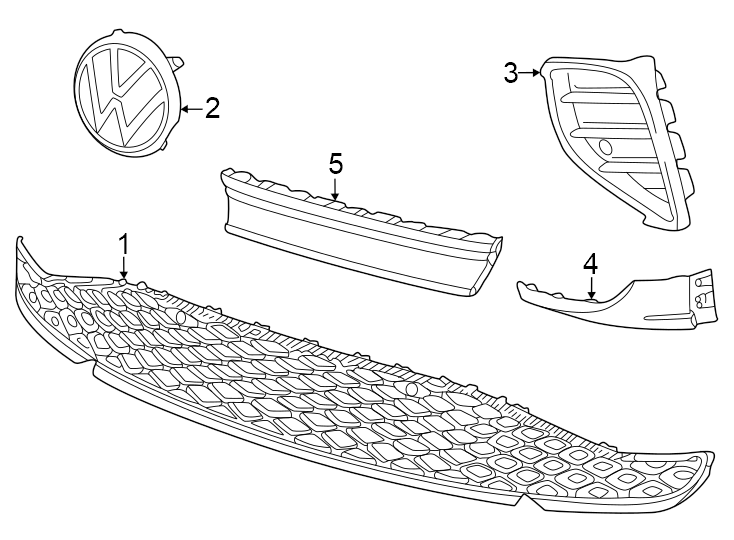 2
3
5
1
4