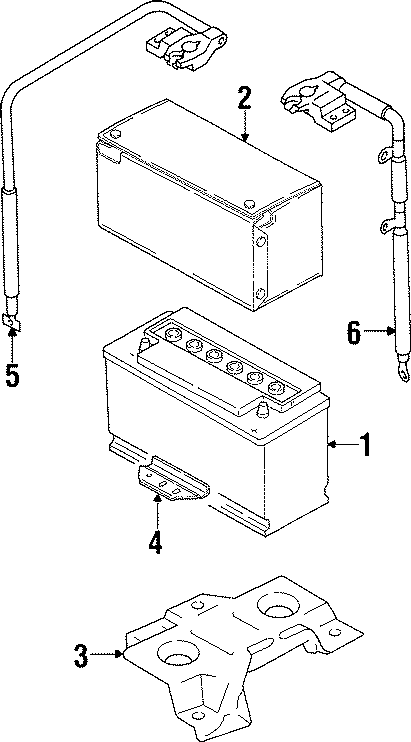 2
6
5
1
4
3