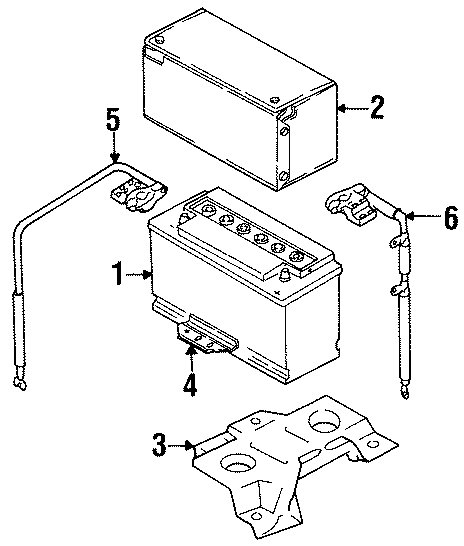 2
5
6
1
4
3