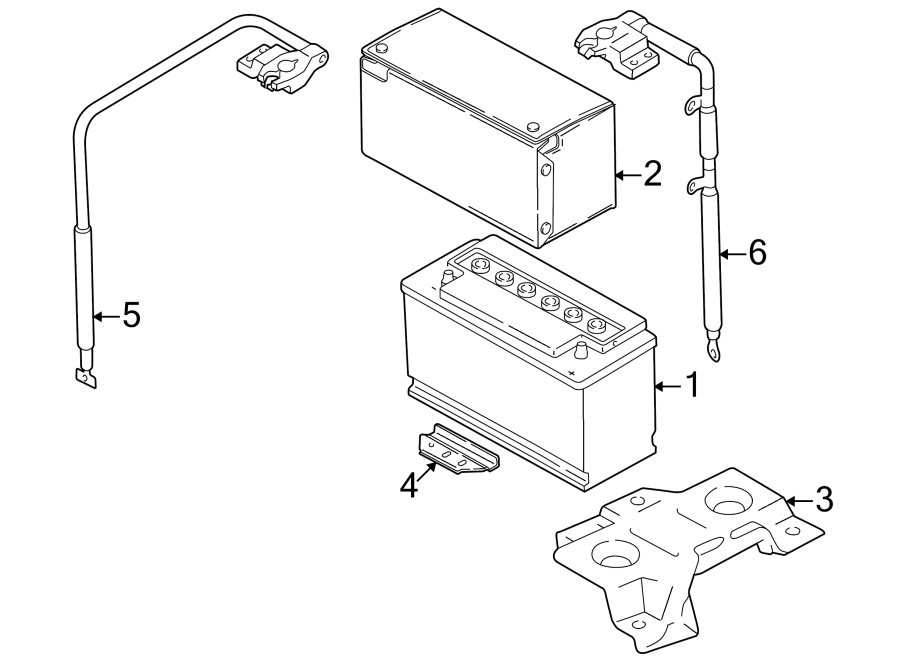 2
6
5
1
4
3