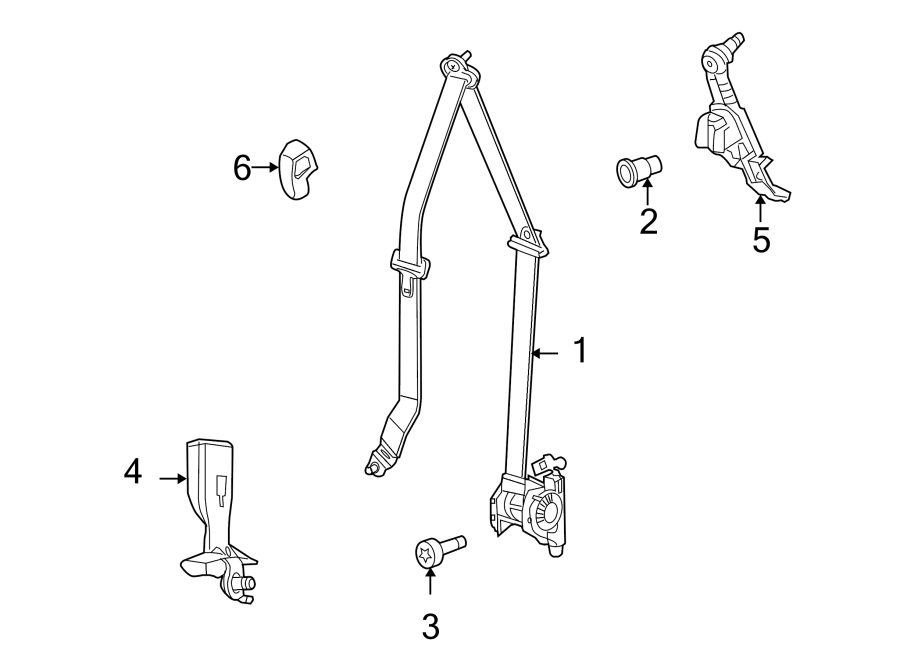 6
2
5
1
4
3