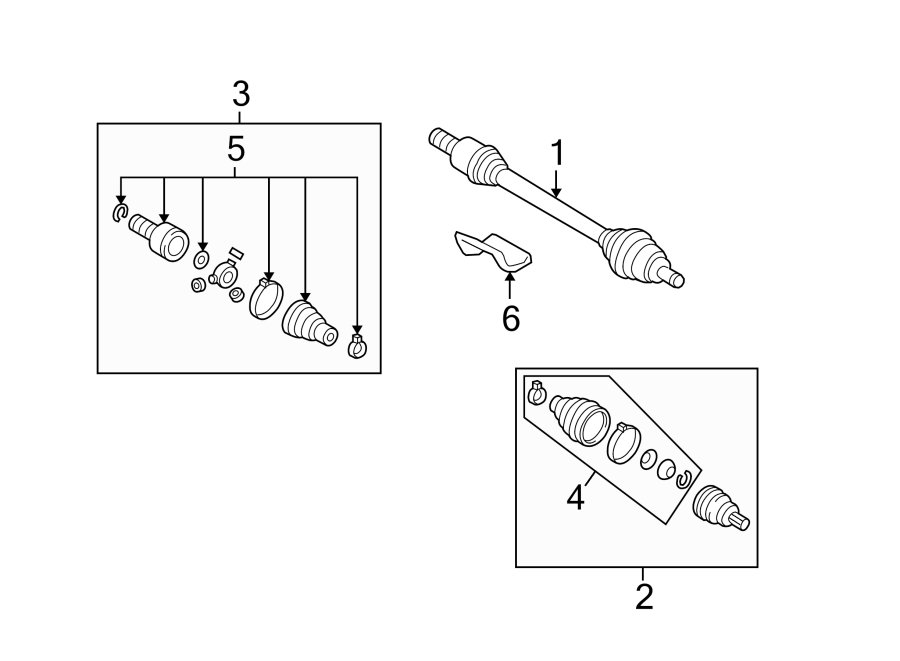 3
5
1
6
4
2