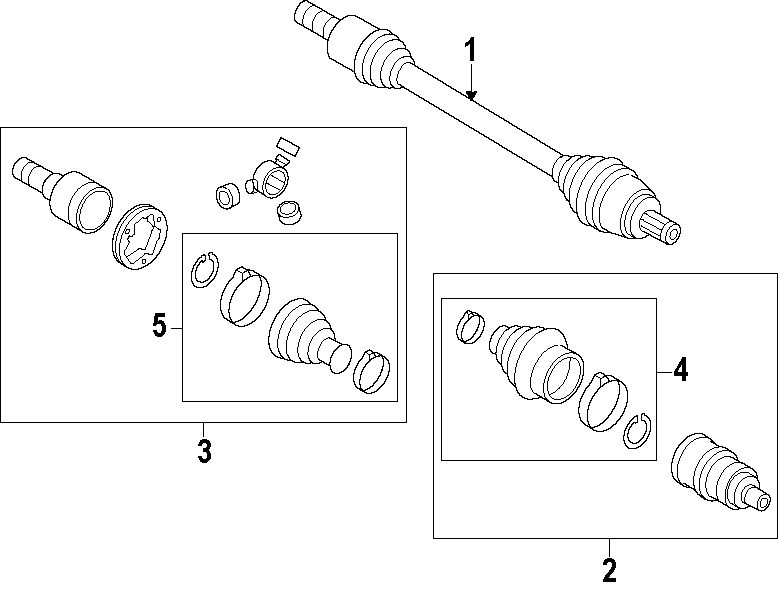 1
5
3
4
2