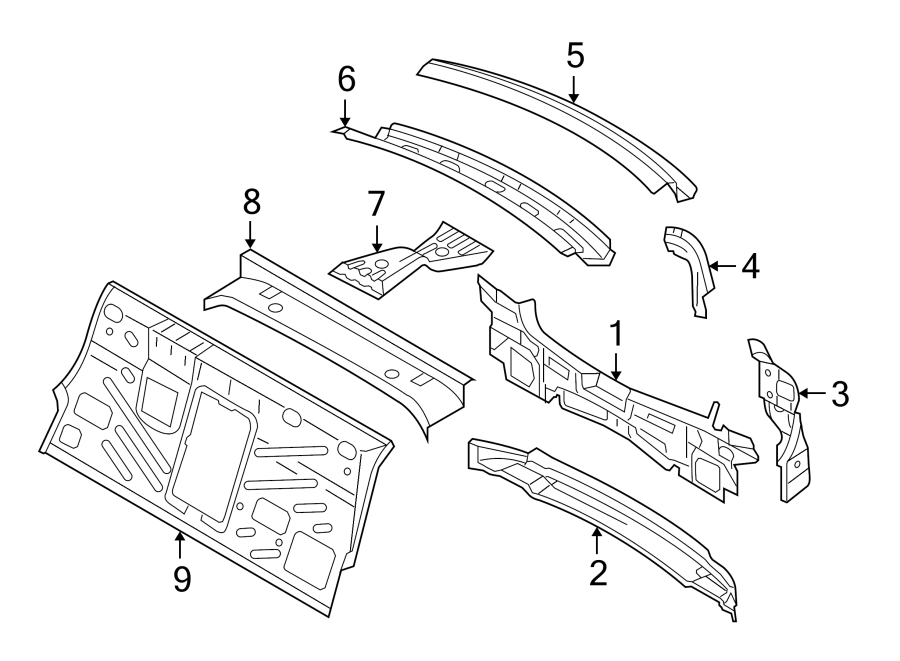 5
6
8
7
4
1
3
2
9