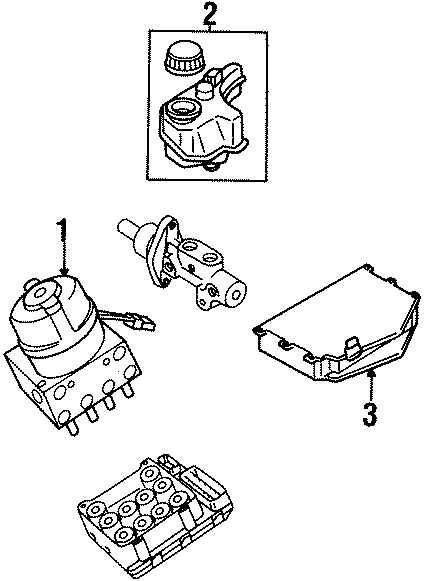 2

1

3