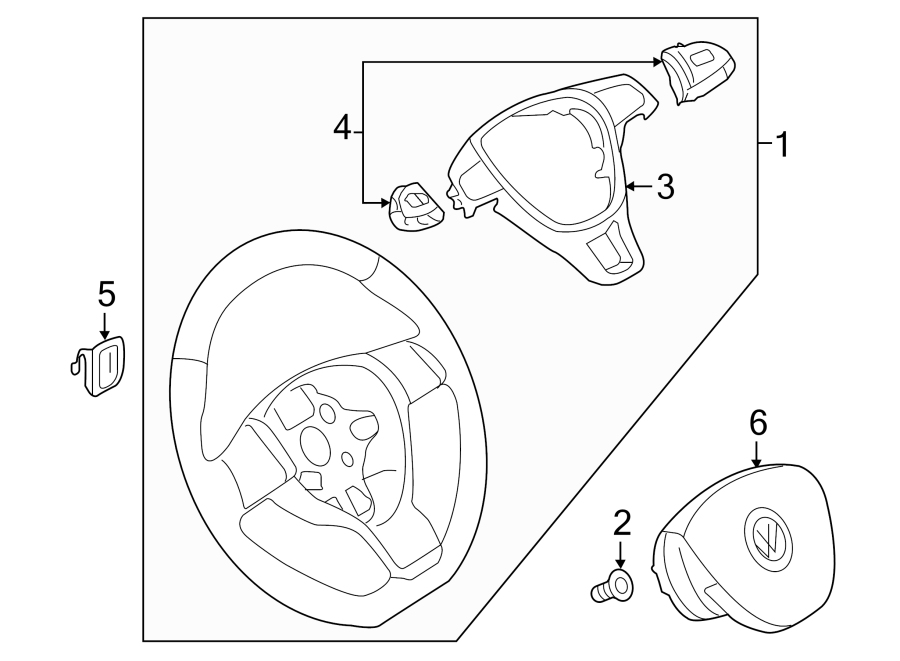 4
1
3
5
6
2