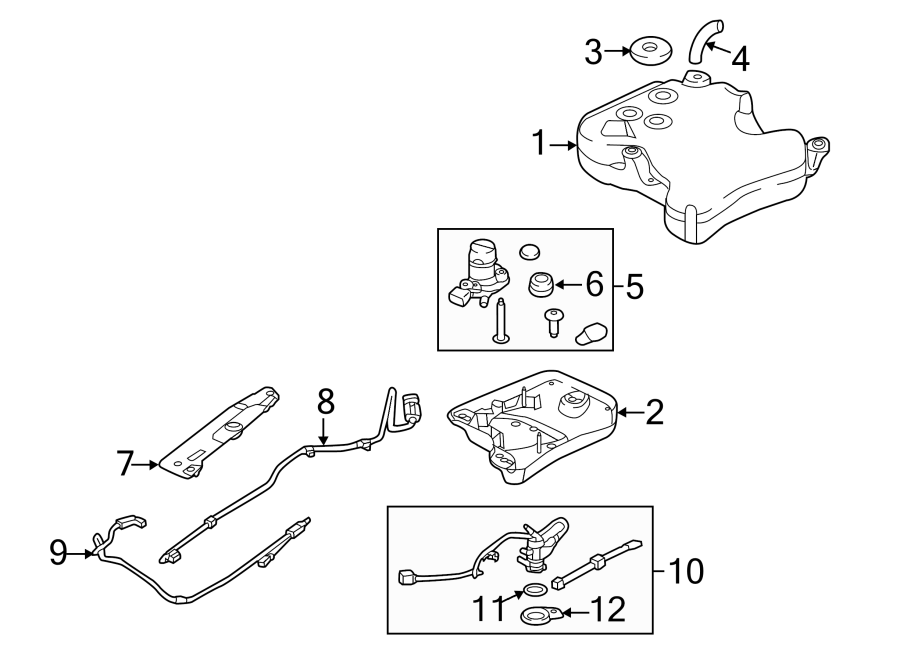 3
4
1
6
5
8
2
7
9
10
11
12