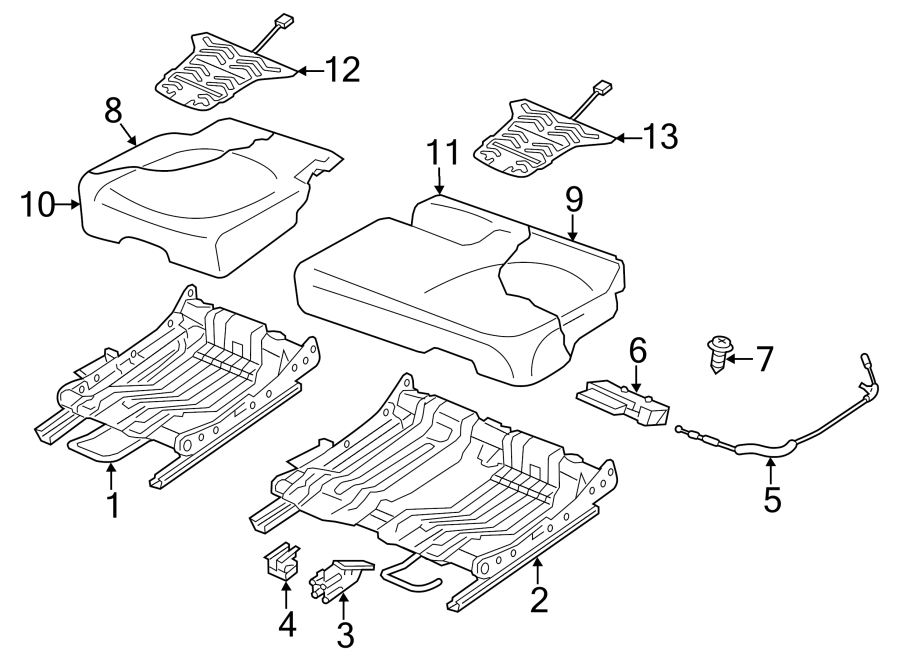 12
8
13
11
10
9
6
7
1
5
2
4
3