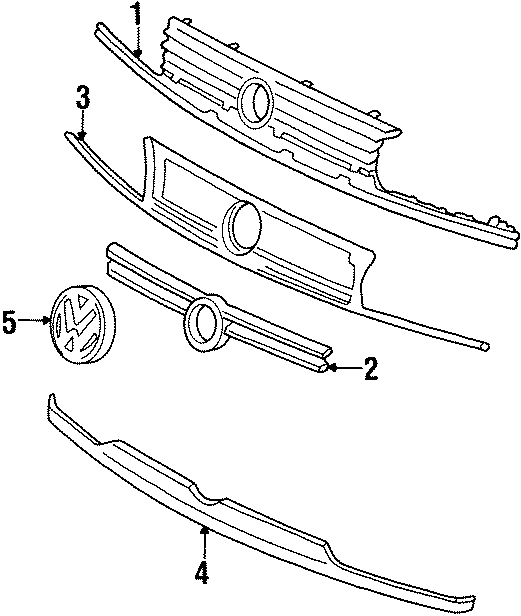 1
3
5
2
4