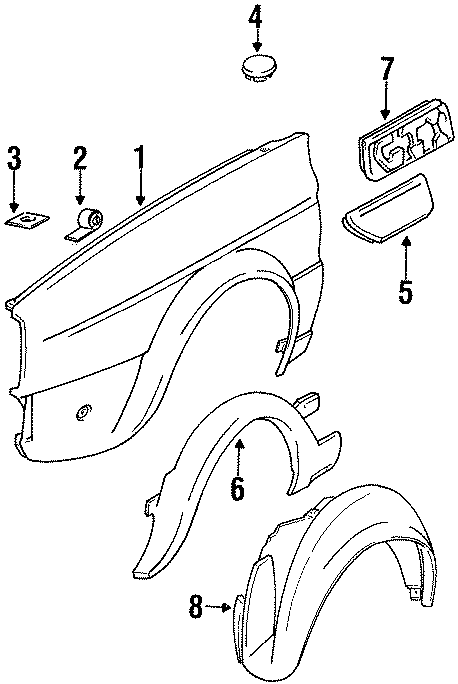 4
7
3
2
1
5
6
8