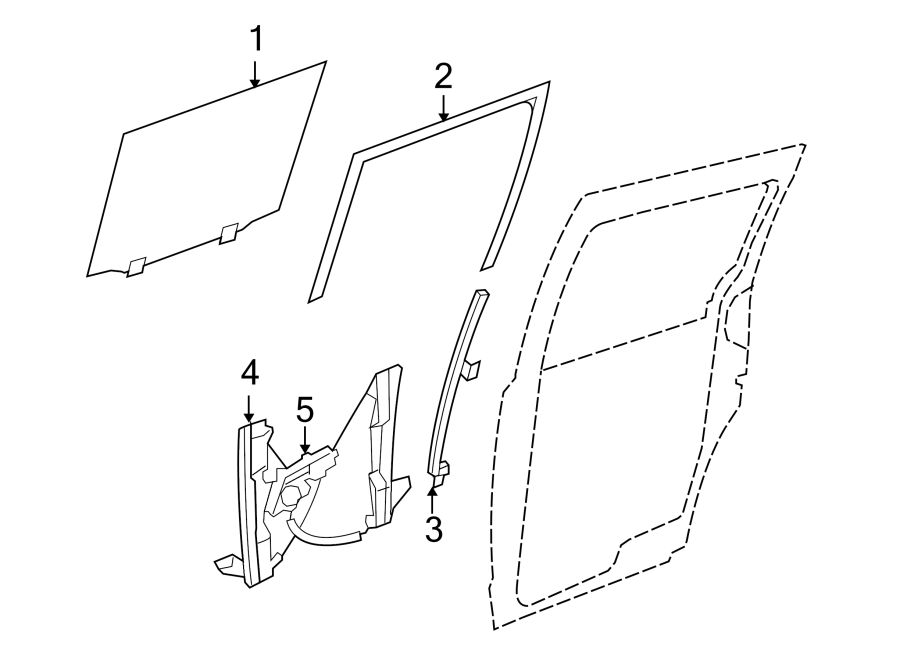 1
2
4
5
3