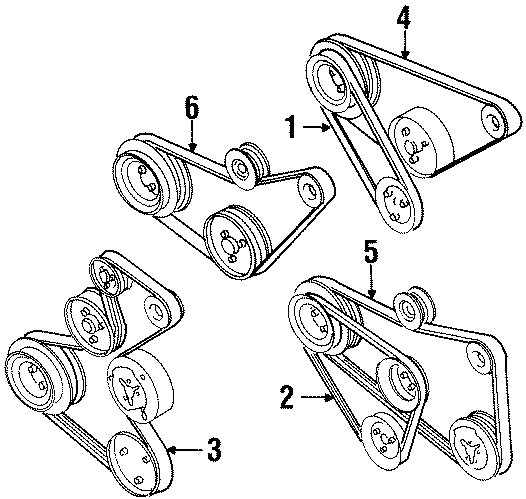 4
6
1
5
2
3