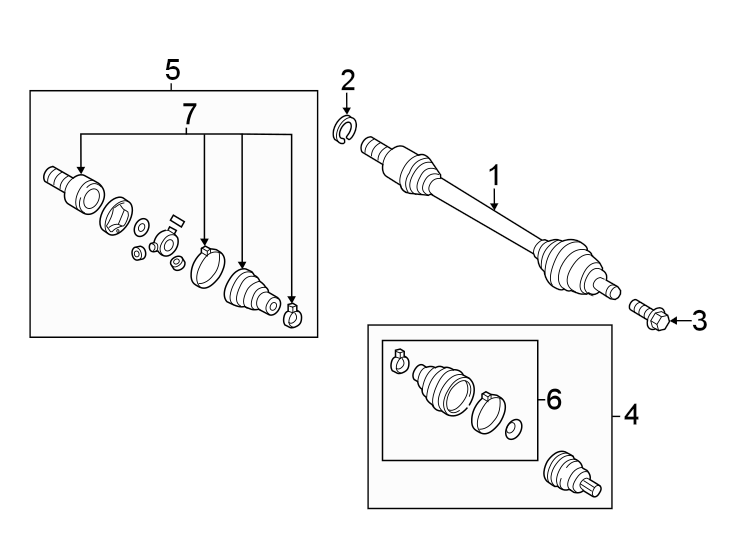 5
7
2
1
3
6
4