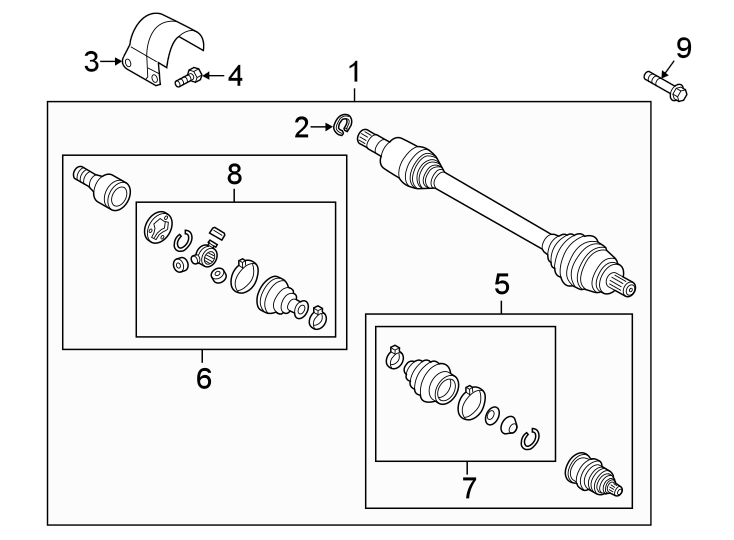 3
4
1
9
2
8
5
6
7