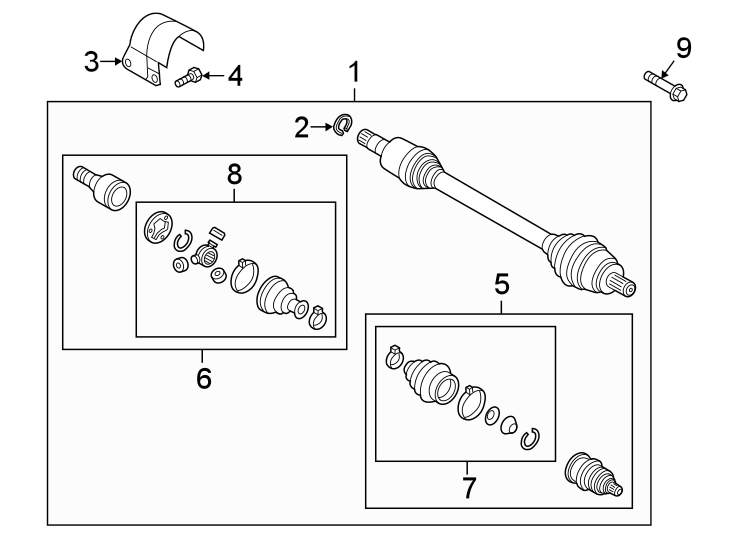 3
4
1
9
2
8
5
6
7