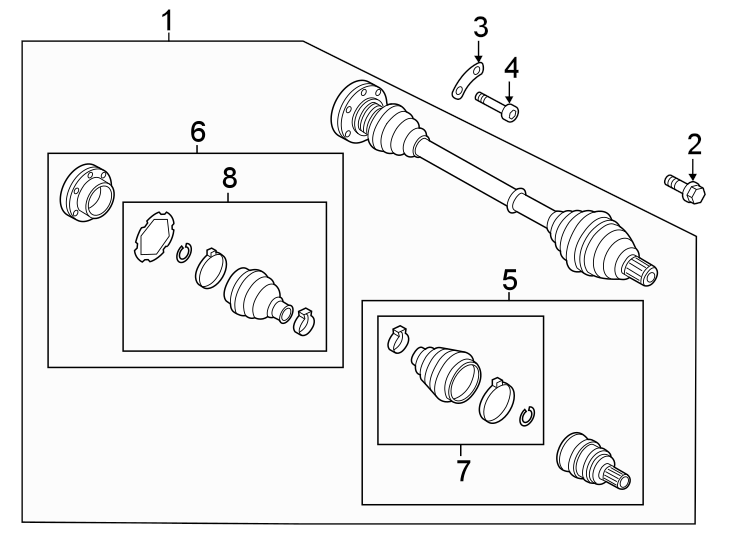 1
3
4
2
6
8
5
7