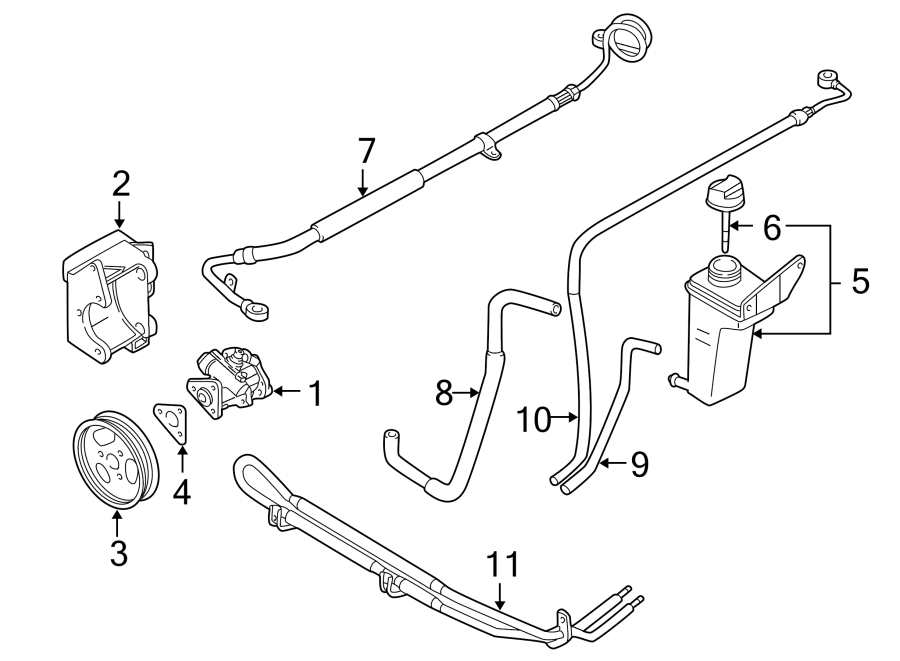 7
2
6
5
1
8
10
9
4
3
11