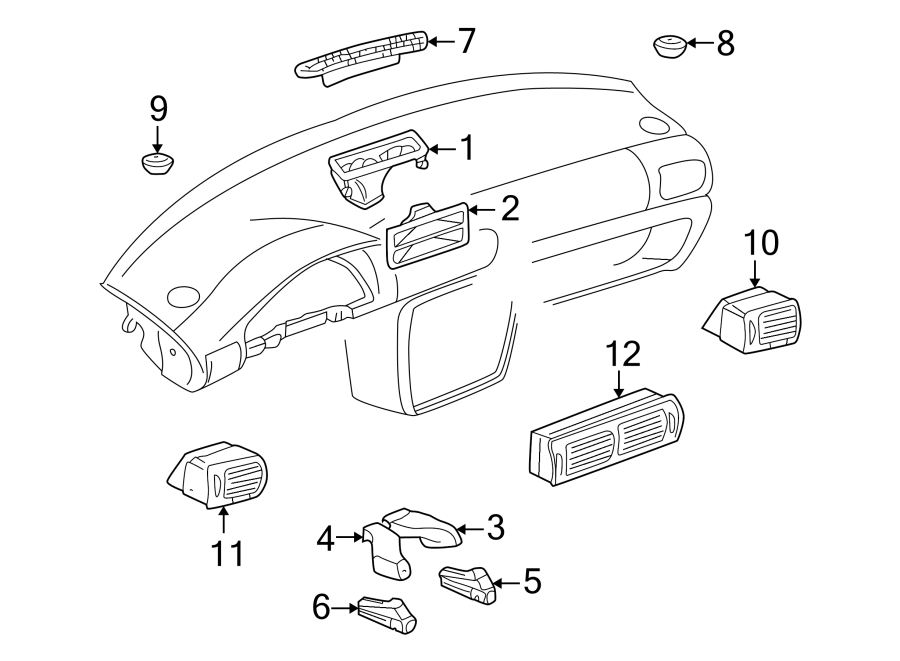 7
8
9
1
2
10
12
11
4
3
5
6