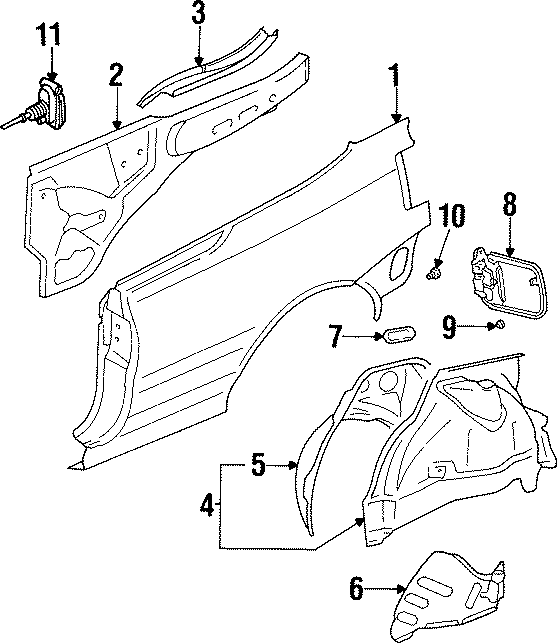 11
3
2
1
10
8
7
9
5
4
6