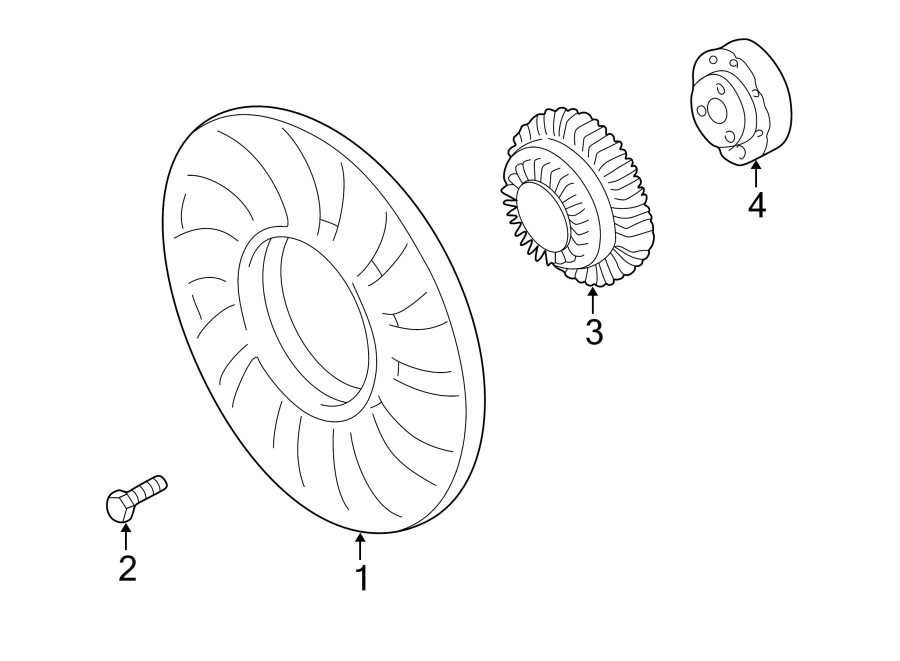 4
3
2
1