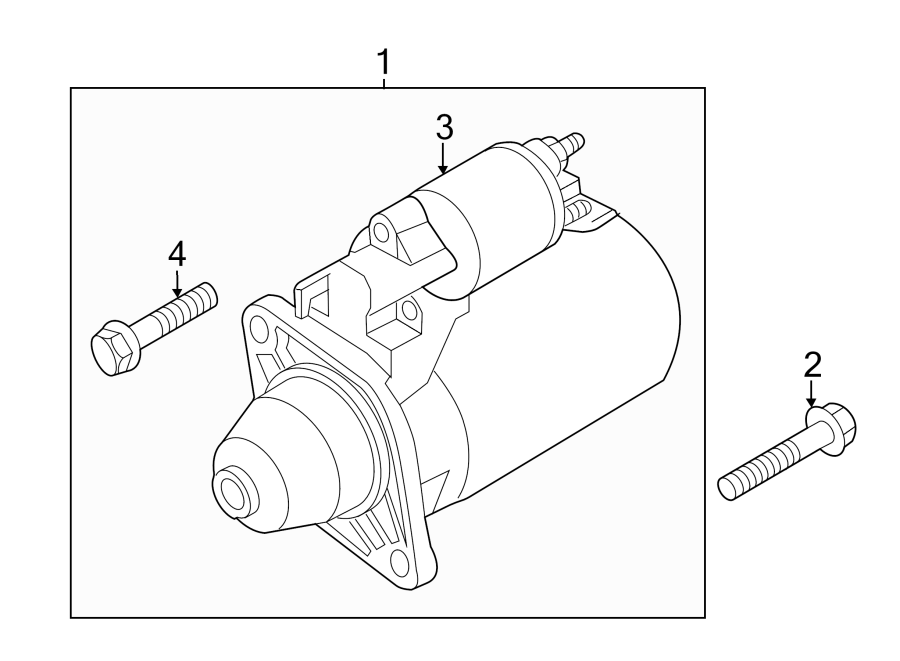 1
3
4
2