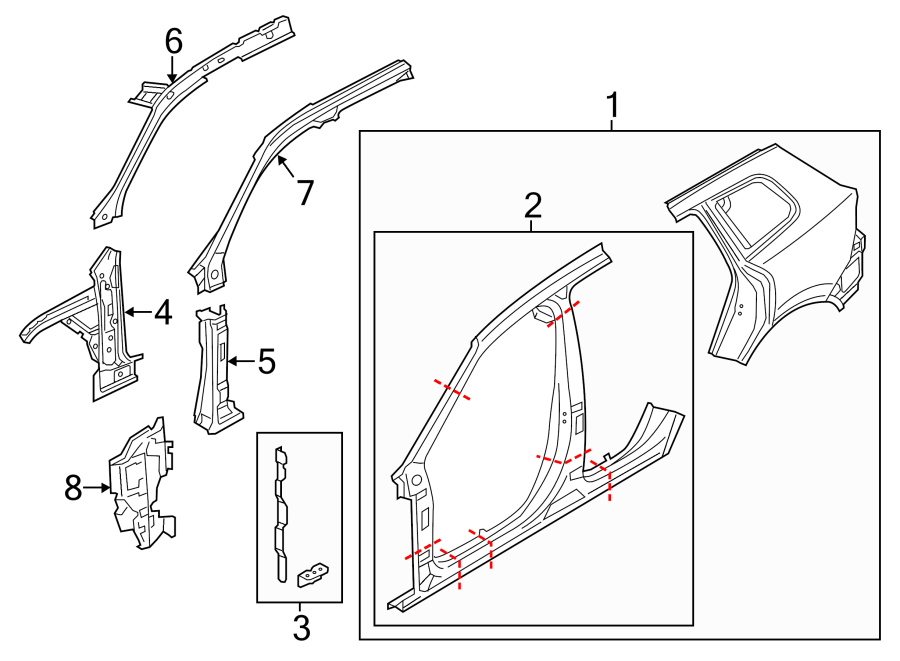 6
7
1
2
4
5
8
3