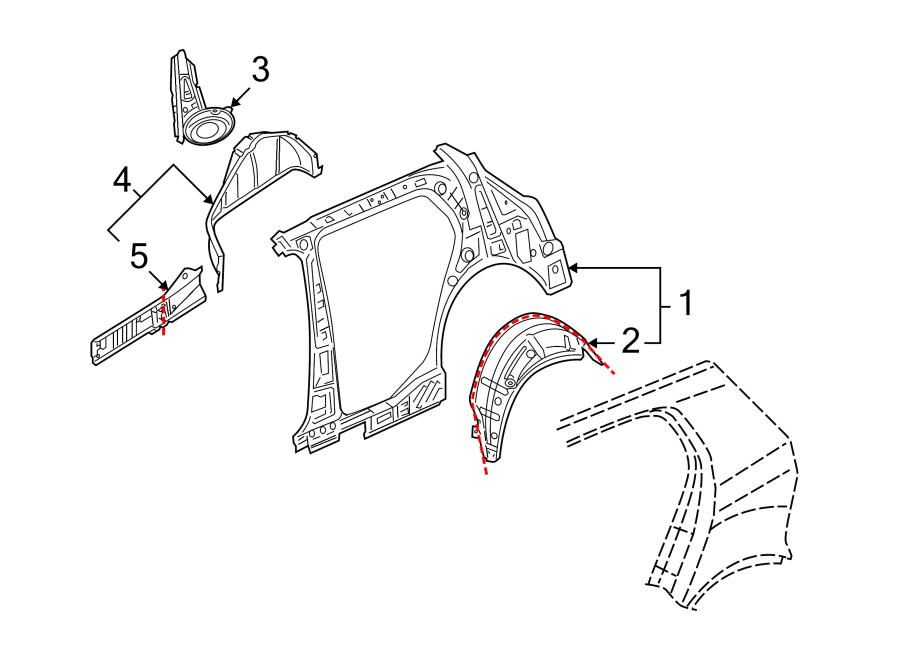 3
4
5
1
2