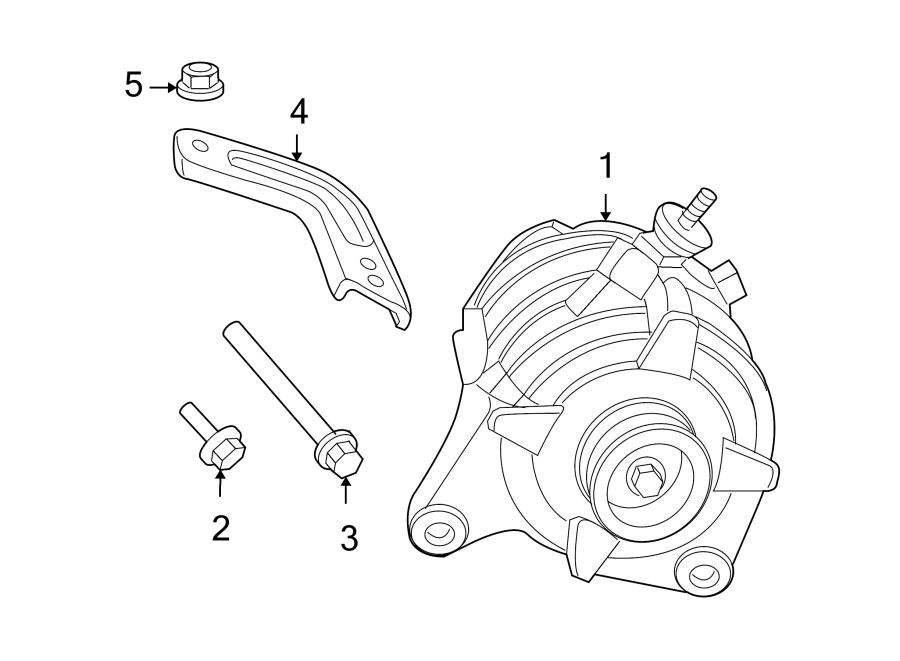 5
4
1
2
3