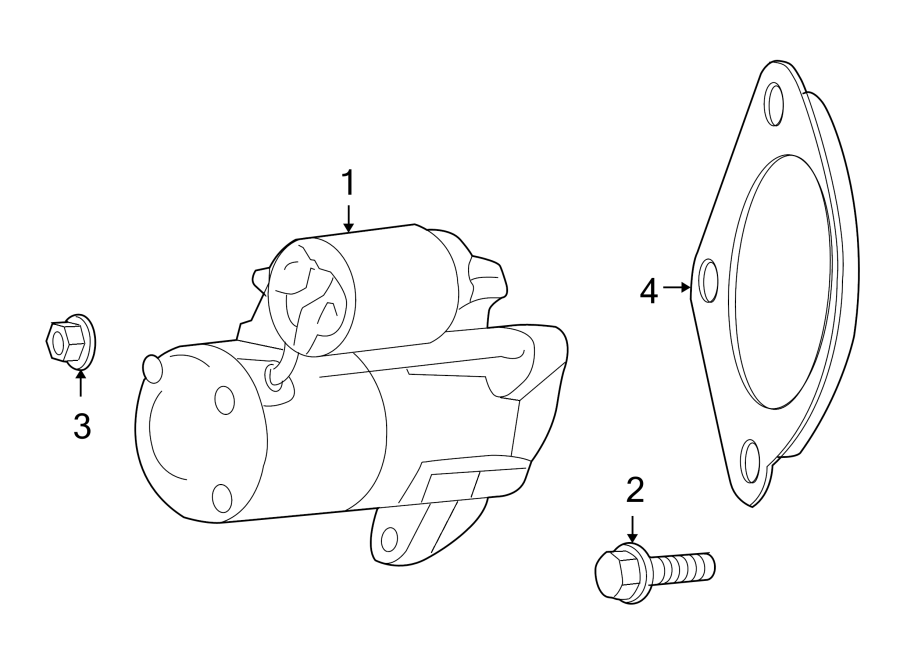 1

4

3

2