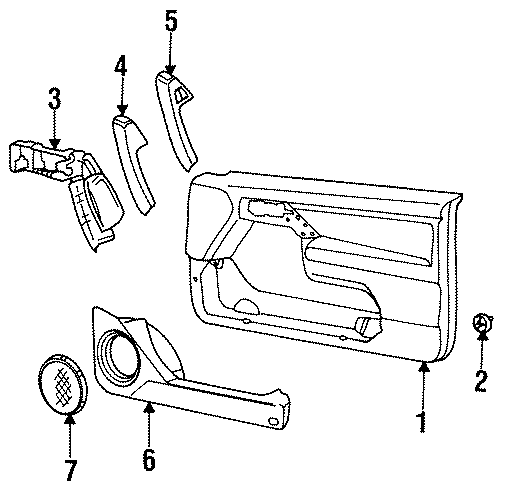 5
4
3
2
1
6
7