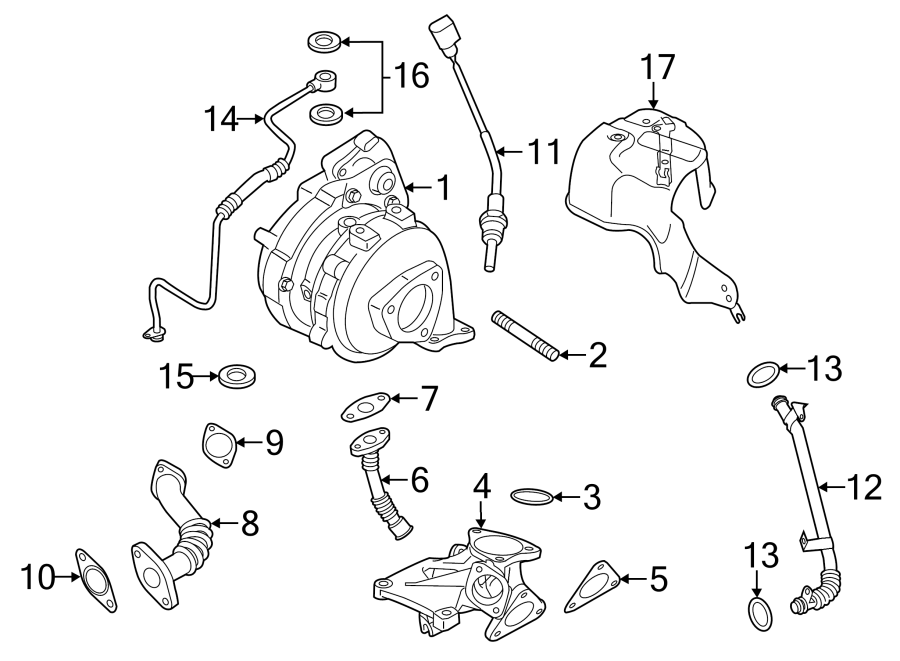 16
17
14
11
1
2
15
13
7
9
6
4
3
12
8
13
10
5