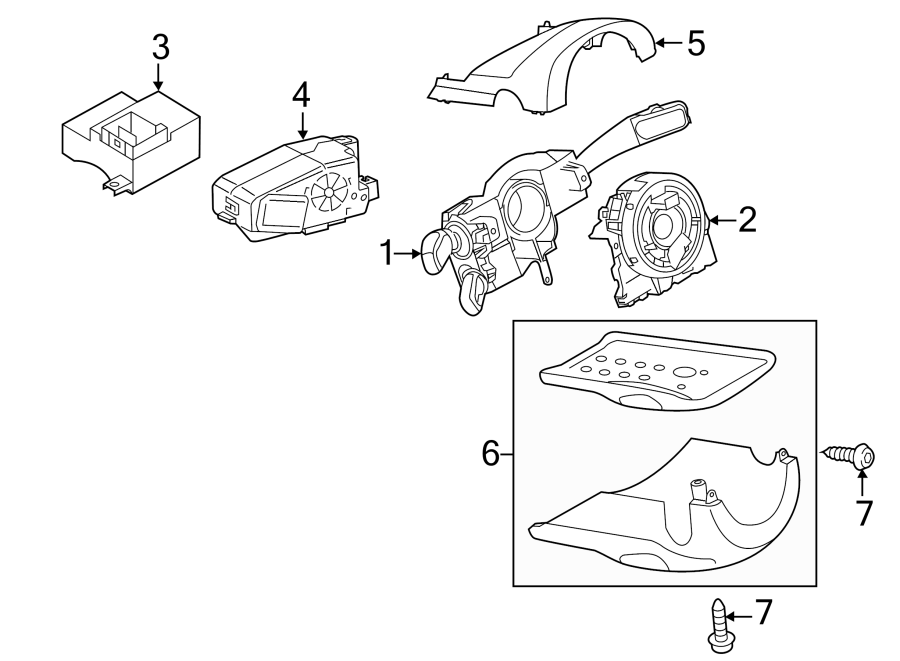 3
4
5
1
2
6
7
7