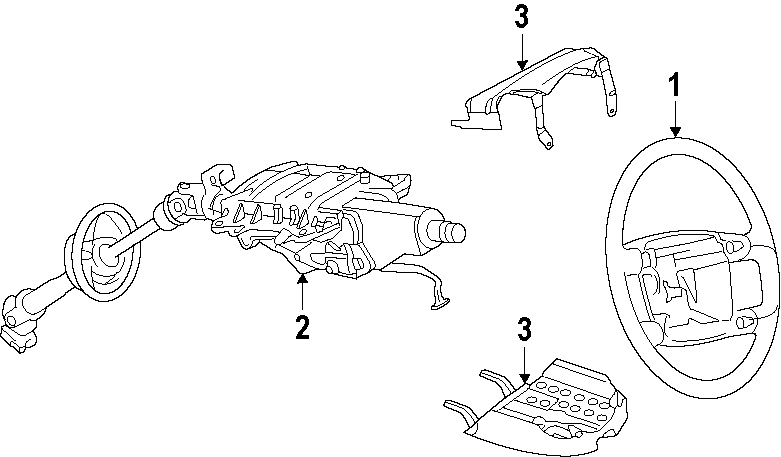 3
1
2
3