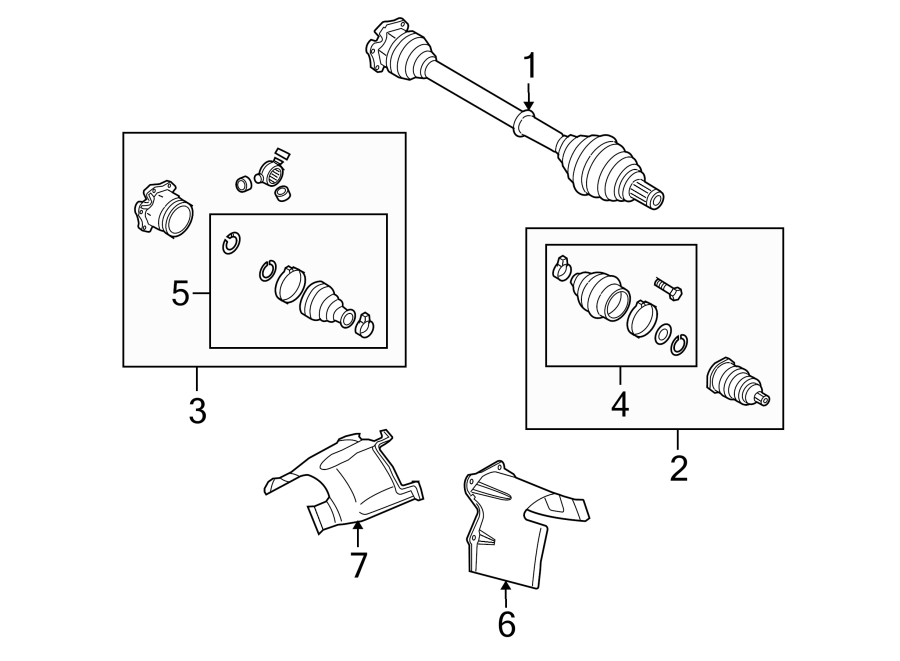 1
5
3
4
2
7
6