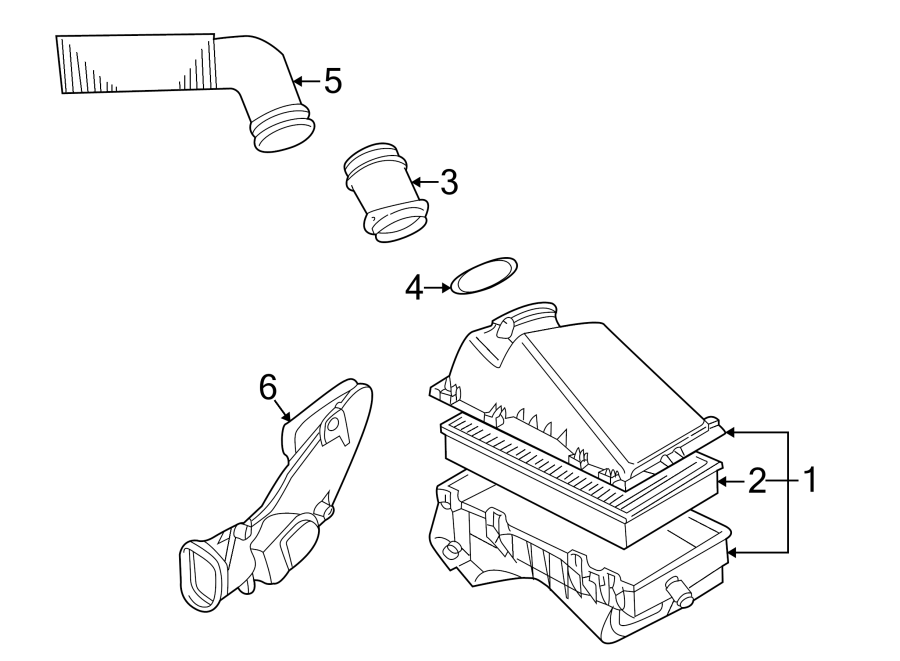 5
3
4
6
2
1