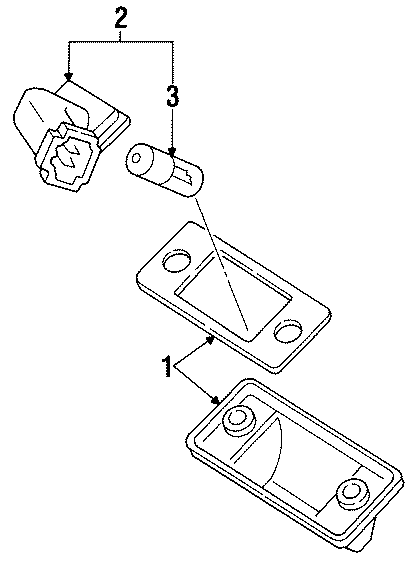 2
3
1