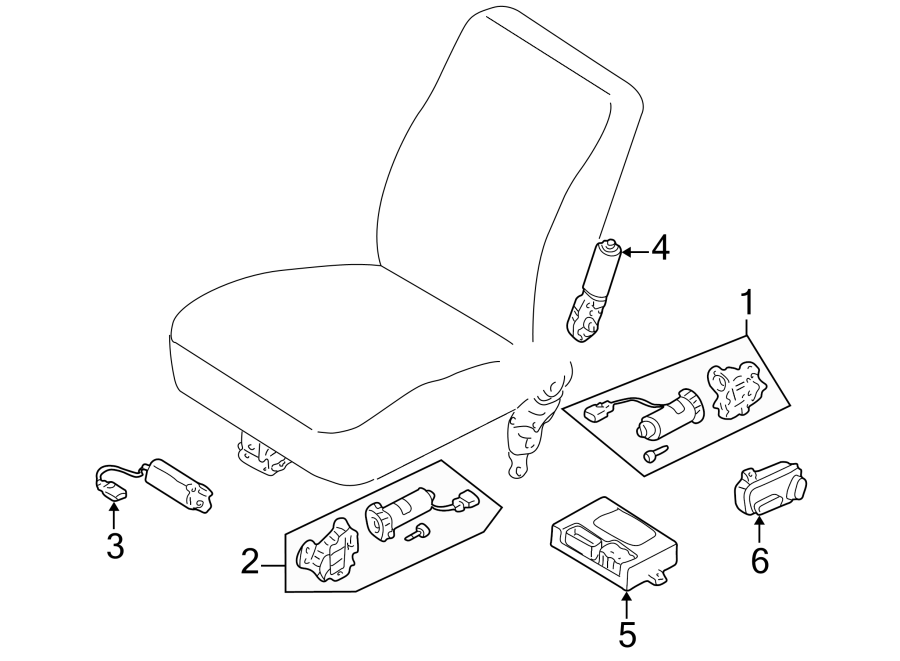 4
1
3
2
5
6