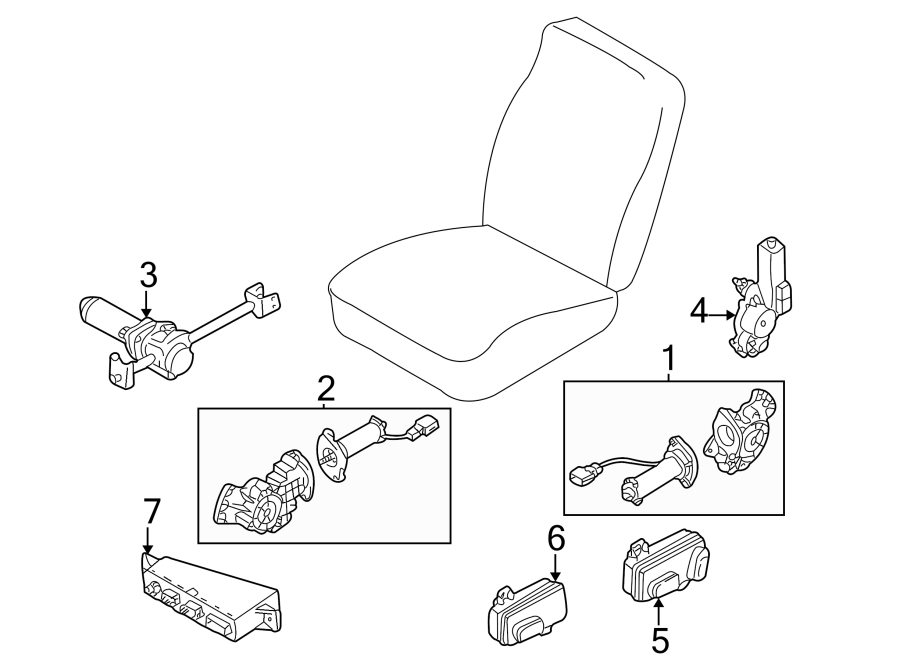 3
4
1
2
7
6
5