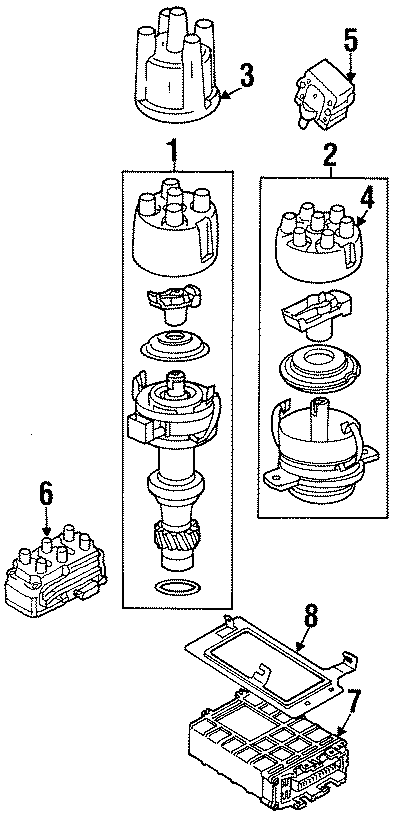 3
5
1
2
4
6
8
7