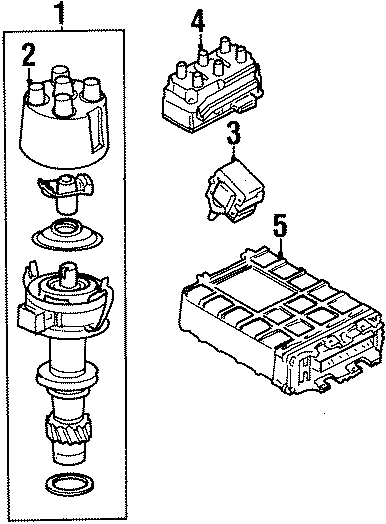 1
2
4
3
5