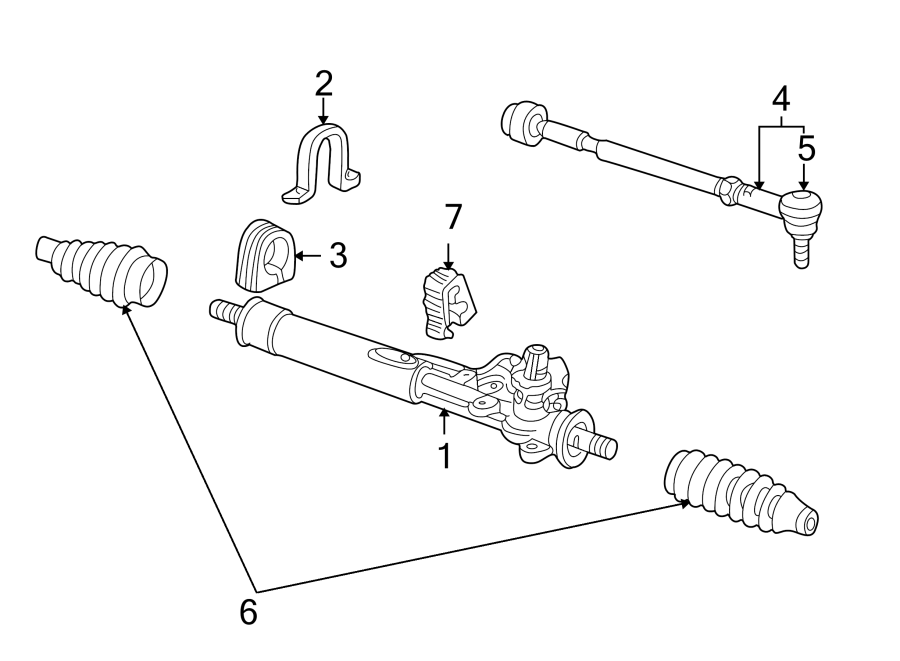 2
4
5
7
3
1
6